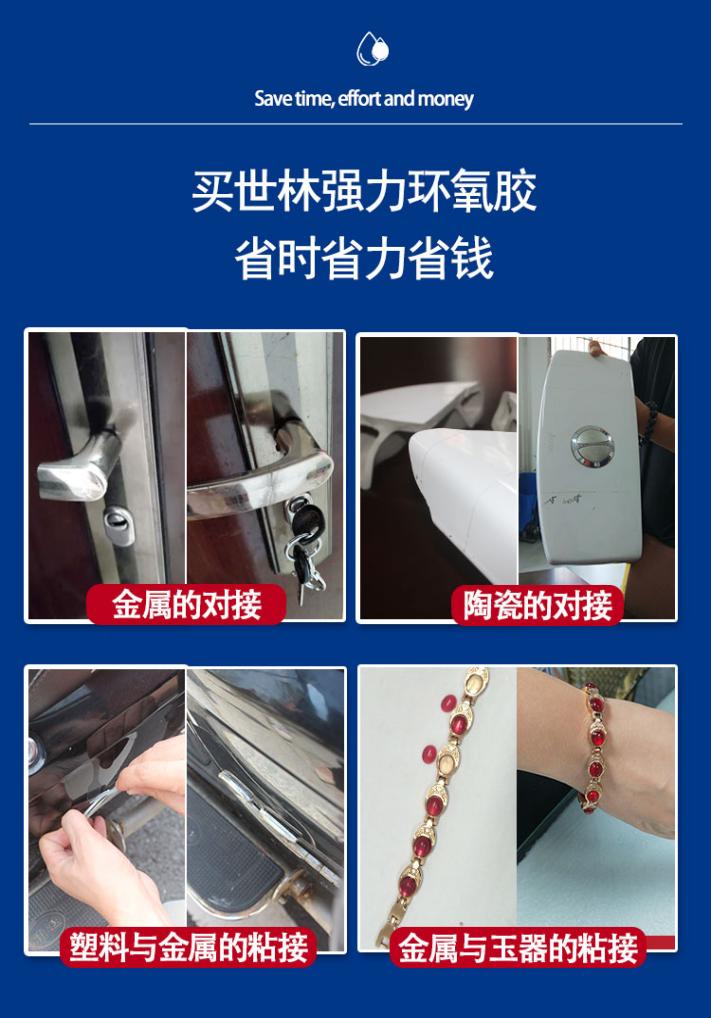 Save time, effort and money

买世林强力环氧胶
省时省力省钱

金属的对接

陶瓷的对接

塑料与金属的粘接

金属与玉器的粘接